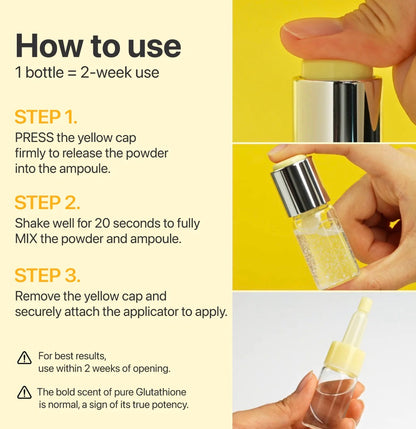 How to use
1 bottle = 2-week use

STEP 1.
PRESS the yellow cap firmly to release the powder into the ampoule.

STEP 2.
Shake well for 20 seconds to fully MIX the powder and ampoule.

STEP 3.
Remove the yellow cap and securely attach the applicator to apply.

For best results, use within 2 weeks of opening.

The bold scent of pure Glutathione is normal, a sign of its true potency.